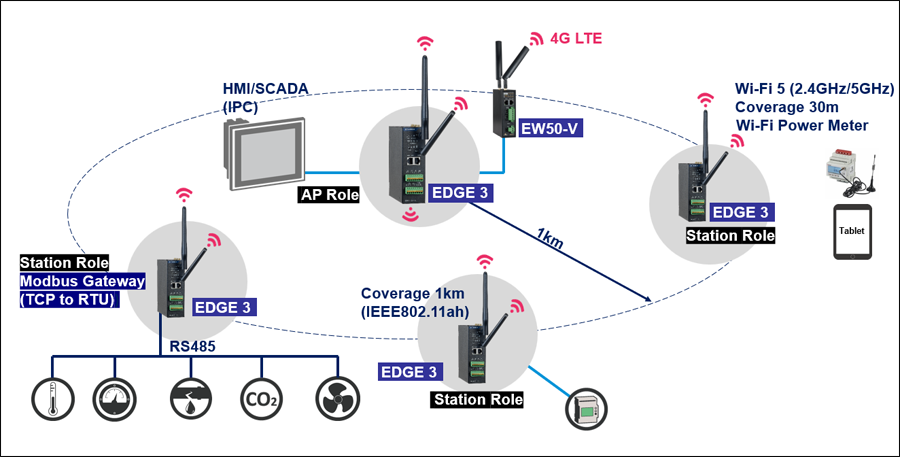 4G LTE

HMI/SCADA (IPC)

EW50-V

Wi-Fi 5 (2.4GHz/5GHz)
Coverage 30m
Wi-Fi Power Meter

AP Role

EDGE 3

EDGE 3
Station Role

Tablet

1km

Station Role
Modbus Gateway
(TCP to RTU)

EDGE 3

Coverage 1km
(IEEE802.11ah)

RS485

EDGE 3

Station Role

$CO_2$